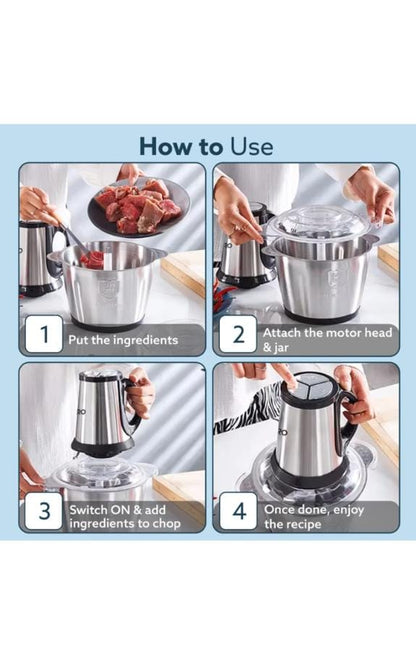 How to Use

1 Put the ingredients

2 Attach the motor head & jar

3 Switch ON & add ingredients to chop

4 Once done, enjoy the recipe