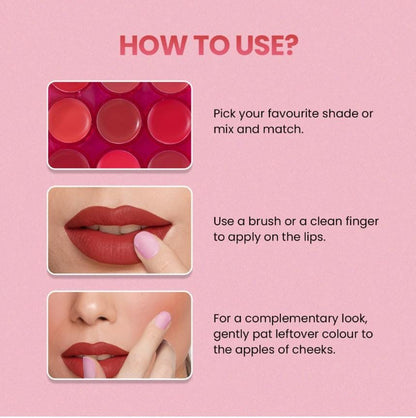 HOW TO USE?

Pick your favourite shade or mix and match.

Use a brush or a clean finger to apply on the lips.

For a complementary look, gently pat leftover colour to the apples of cheeks.