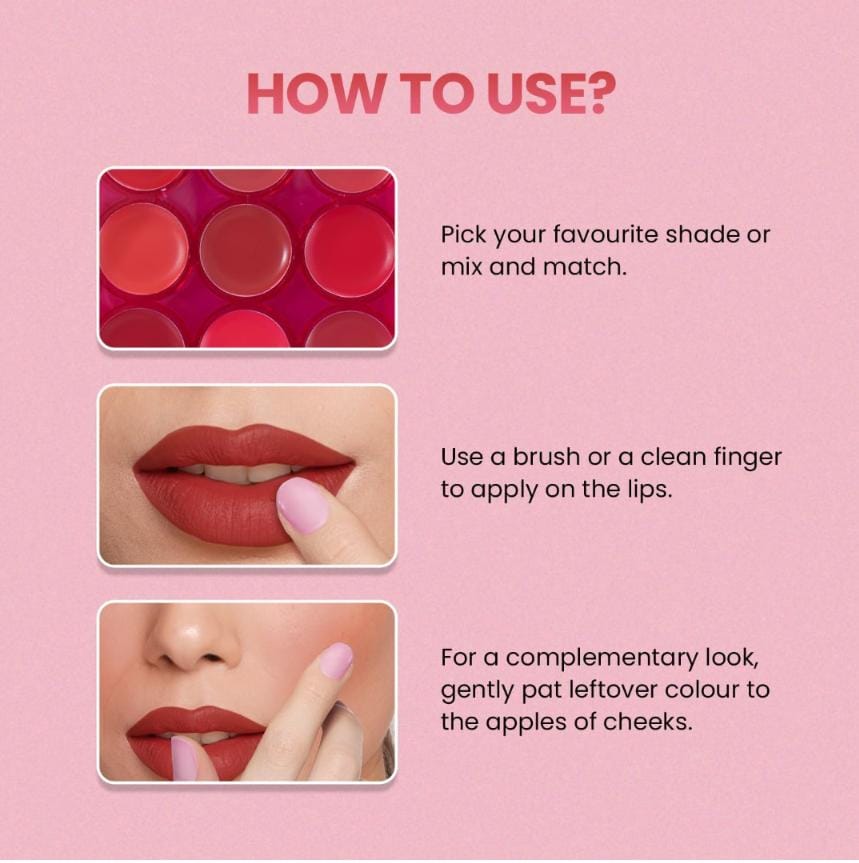 HOW TO USE?

Pick your favourite shade or mix and match.

Use a brush or a clean finger to apply on the lips.

For a complementary look, gently pat leftover colour to the apples of cheeks.